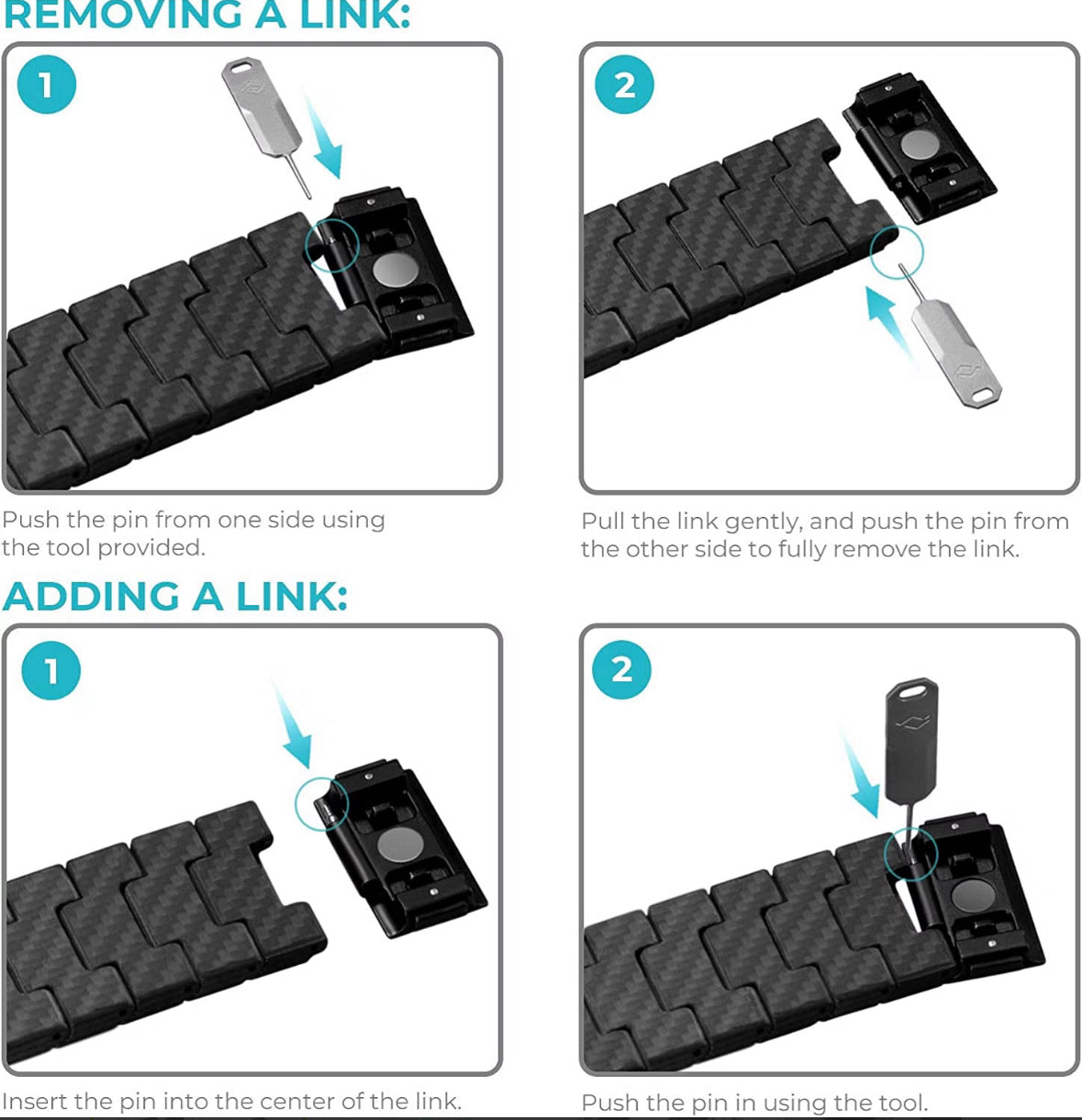 REMOVING A LINK:

1

Push the pin from one side using the tool provided.

2

Pull the link gently, and push the pin from the other side to fully remove the link.

ADDING A LINK:

1

Insert the pin into the center of the link.

2

Push the pin in using the tool.